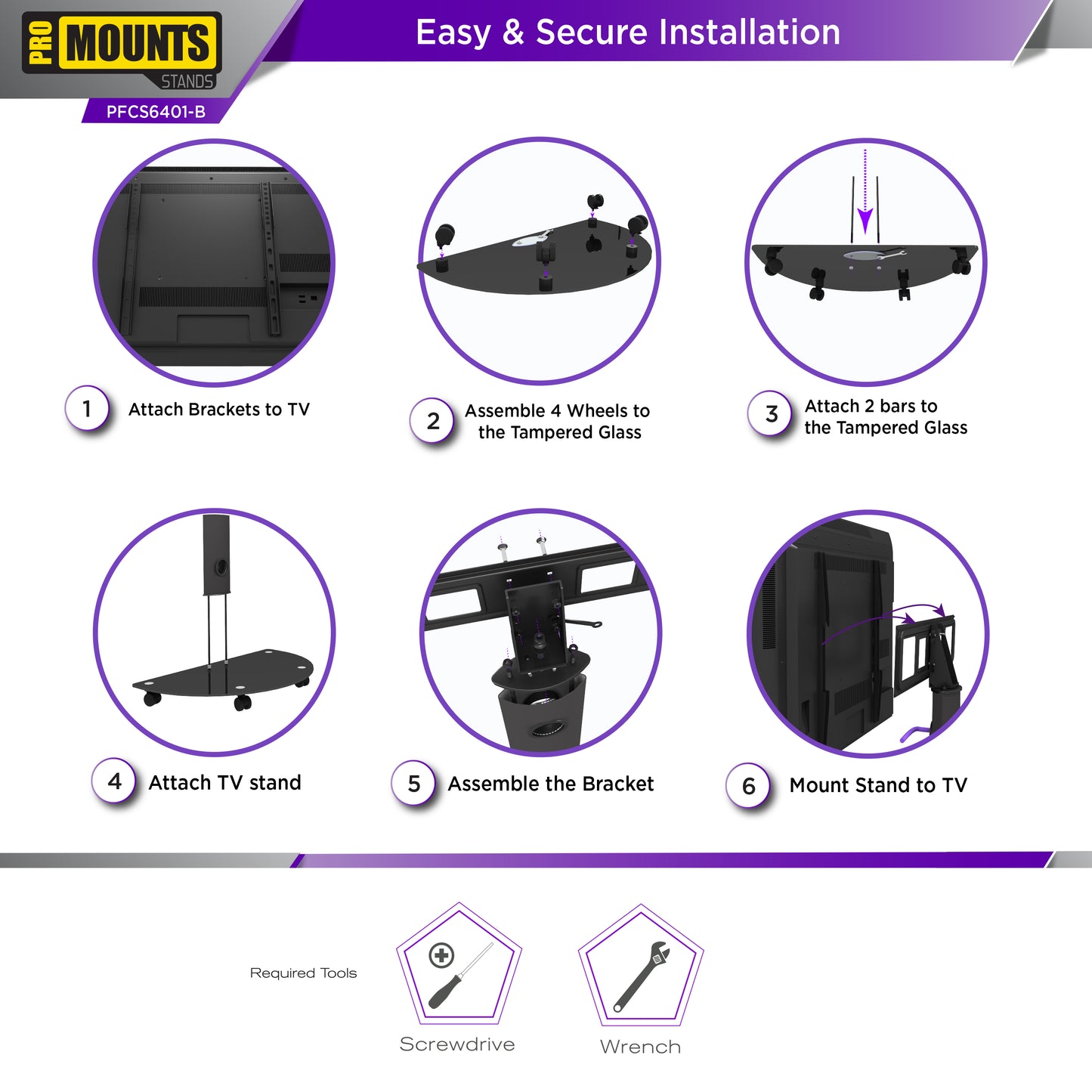 PRO MOUNTS STANDS

PFCS6401-B

Easy & Secure Installation

1 Attach Brackets to TV

2 Assemble 4 Wheels to the Tampered Glass

3 Attach 2 bars to the Tampered Glass

4 Attach TV stand

5 Assemble the Bracket

6 Mount Stand to TV

Required Tools

Screwdrive

Wrench