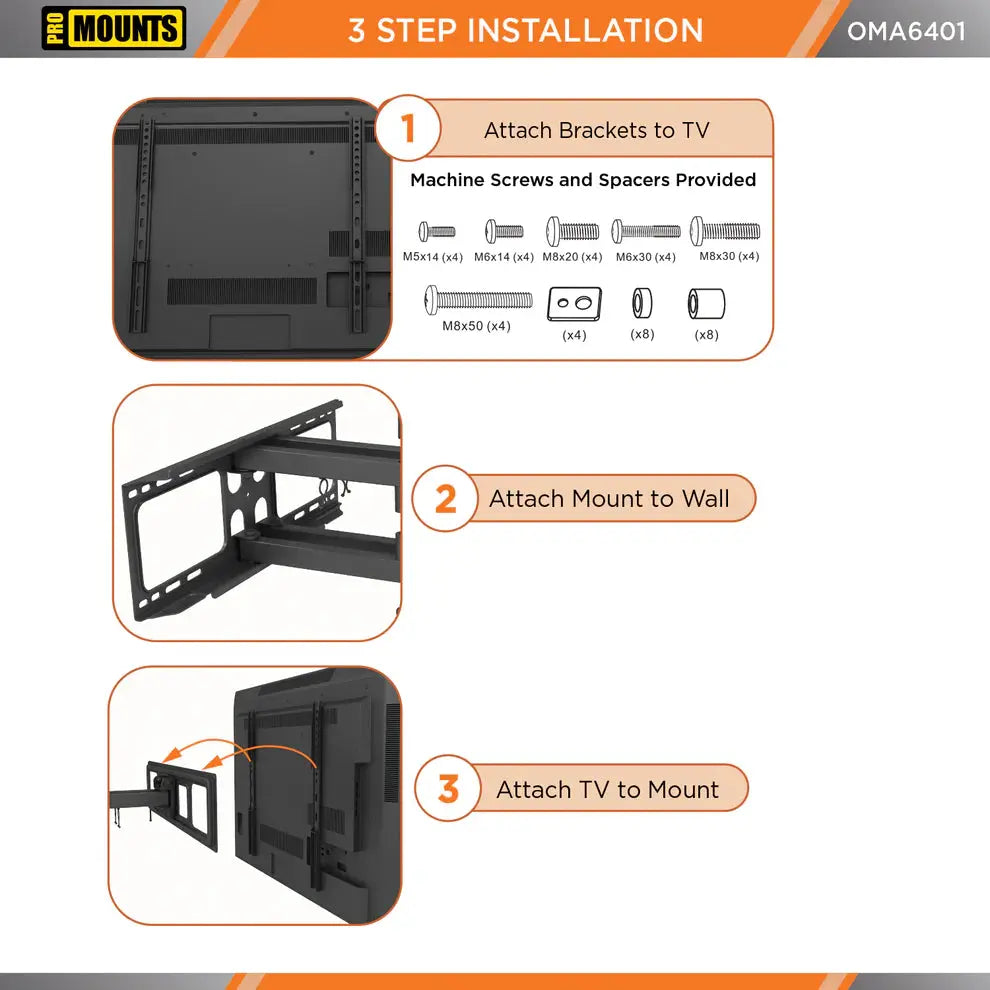 PRO MOUNTS

3 STEP INSTALLATION

OMA6401

1 Attach Brackets to TV

Machine Screws and Spacers Provided

M5x14 (x4) M6x14 (x4) M8x20 (x4) M6x30 (x4) M8x30 (x4)

M8x50 (x4) (x4) (x8) (x8)

2 Attach Mount to Wall

3 Attach TV to Mount