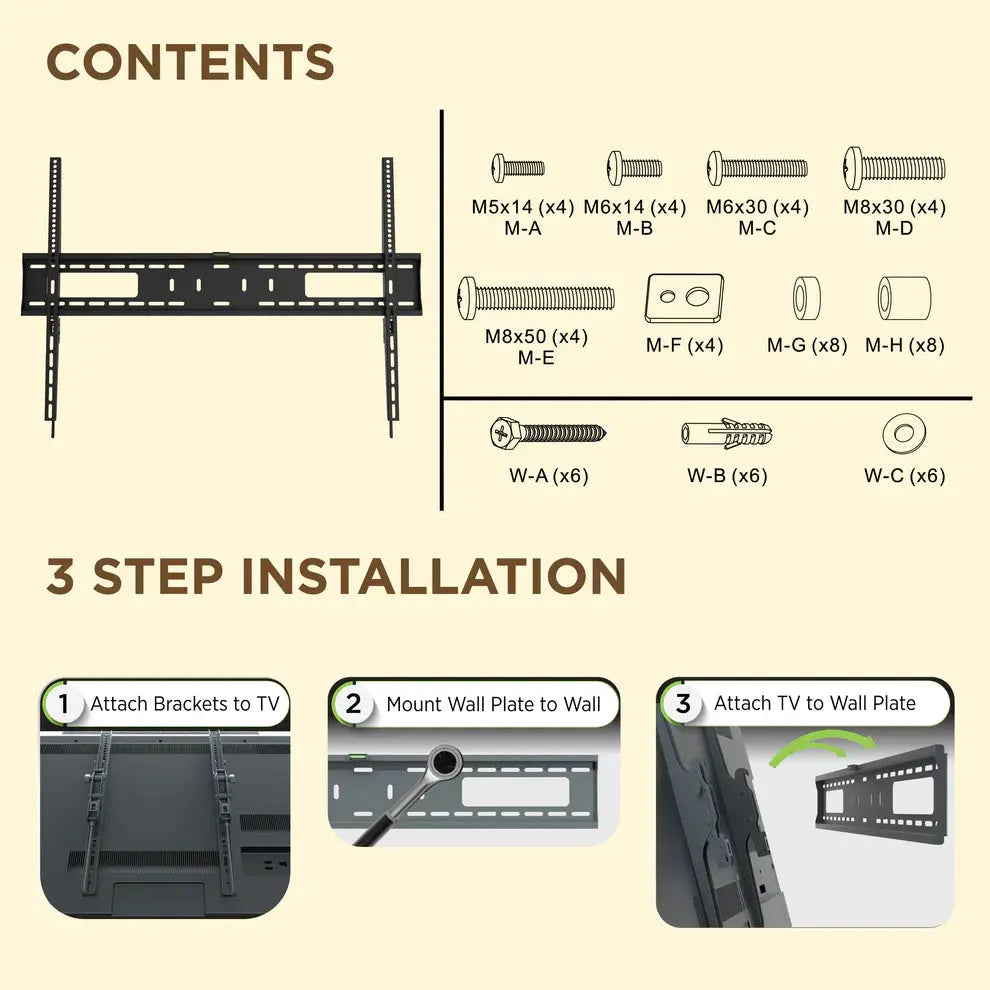 CONTENTS

M5x14 (x4)
M-A

M6x14 (x4)
M-B

M6x30 (x4)
M-C

M8x30 (x4)
M-D

M8x50 (x4)
M-E

M-F (x4)

M-G (x8)

M-H (x8)

W-A (x6)

W-B (x6)

W-C (x6)

3 STEP INSTALLATION

1 Attach Brackets to TV

2 Mount Wall Plate to Wall

3 Attach TV to Wall Plate